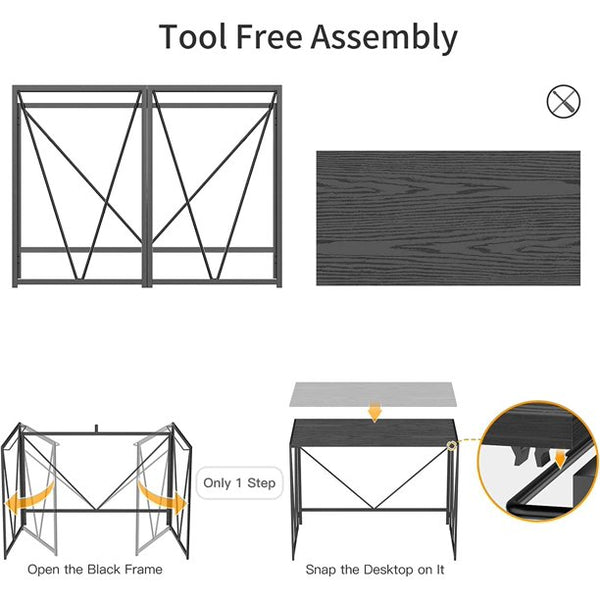 Tool Free Assembly

Only 1 Step

Open the Black Frame

Snap the Desktop on It