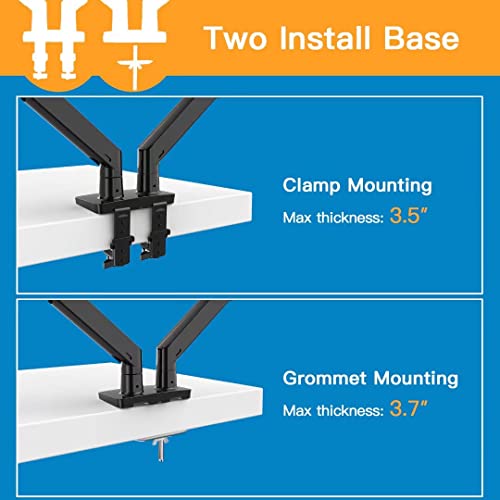 Two Install Base

Clamp Mounting

Max thickness: 3.5"

Grommet Mounting

Max thickness: 3.7"